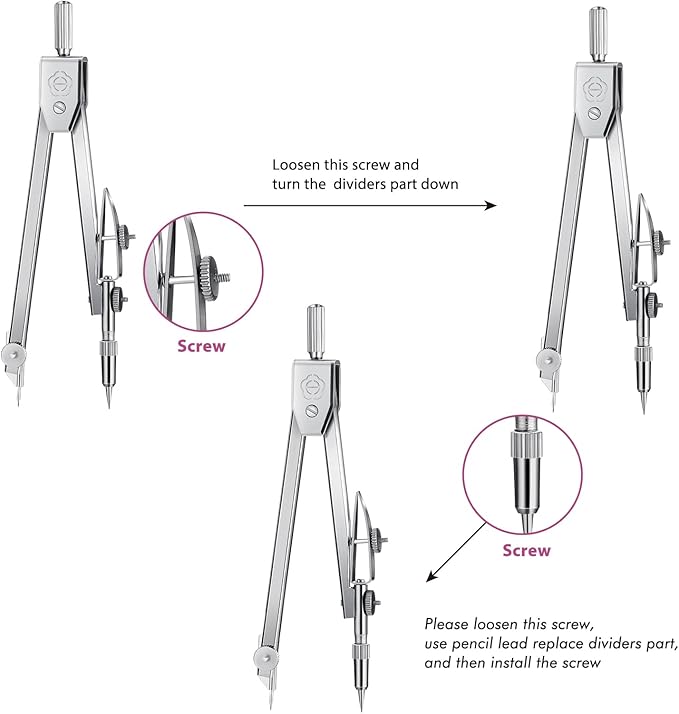 Loosen this screw and turn the dividers part down

Screw

Screw

Please loosen this screw, use pencil lead replace dividers part, and then install the screw