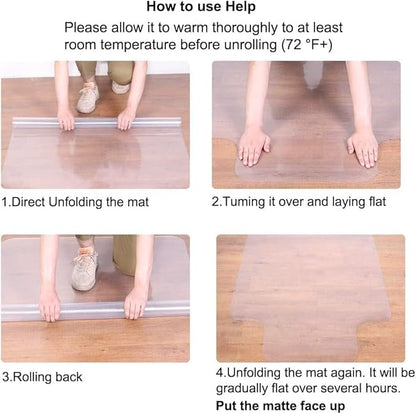 How to use Help

Please allow it to warm thoroughly to at least room temperature before unrolling (72 °F+)

1.Direct Unfolding the mat

2.Tuming it over and laying flat

3.Rolling back

4.Unfolding the mat again. It will be gradually flat over several hours.

Put the matte face up