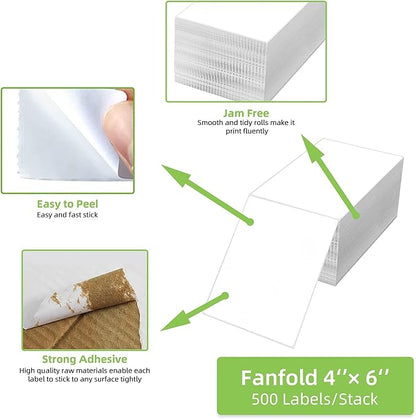 Jam Free
Smooth and tidy rolls make it print fluently

Easy to Peel
Easy and fast stick

Strong Adhesive
High quality raw materials enable each label to stick to any surface tightly

Fanfold 4''× 6''
500 Labels/Stack