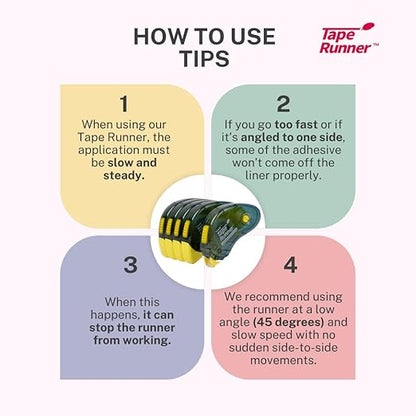 HOW TO USE TIPS

Tape Runner™

1

When using our Tape Runner, the application must be slow and steady.

2

If you go too fast or if it's angled to one side, some of the adhesive won't come off the liner properly.

3

When this happens, it can stop the runner from working.

4

We recommend using the runner at a low angle (45 degrees) and slow speed with no sudden side-to-side movements.