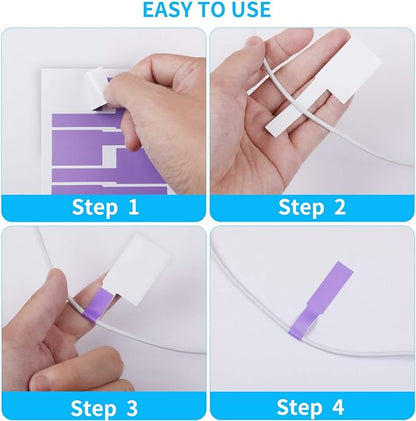 EASY TO USE

Step 1

Step 2

Step 3

Step 4