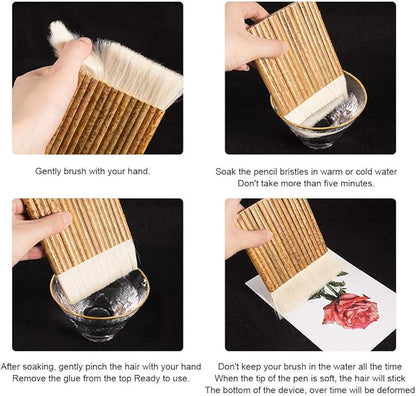 Gently brush with your hand.

Soak the pencil bristles in warm or cold water
Don't take more than five minutes.

After soaking, gently pinch the hair with your hand
Remove the glue from the top Ready to use.

Don't keep your brush in the water all the time
When the tip of the pen is soft, the hair will stick
The bottom of the device, over time will be deformed