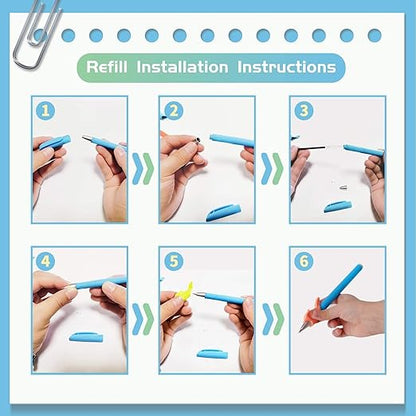 Refill Installation Instructions

1

2

3

4

5

6