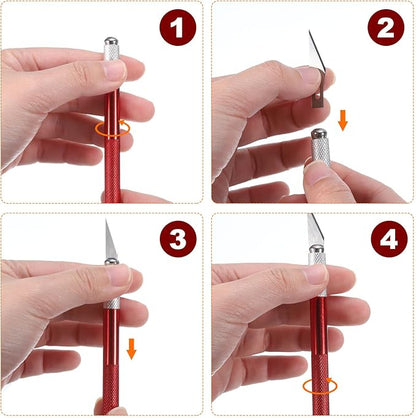 1

2

3

4