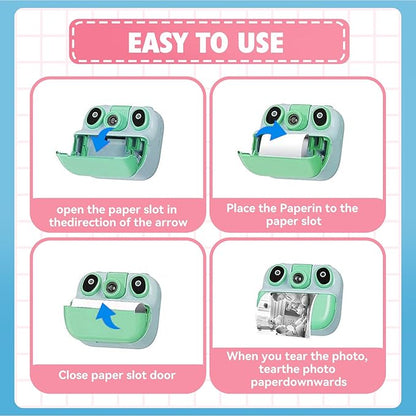 EASY TO USE

open the paper slot in thedirection of the arrow

Place the Paperin to the paper slot

Close paper slot door

When you tear the photo, tearthe photo paperdownwards