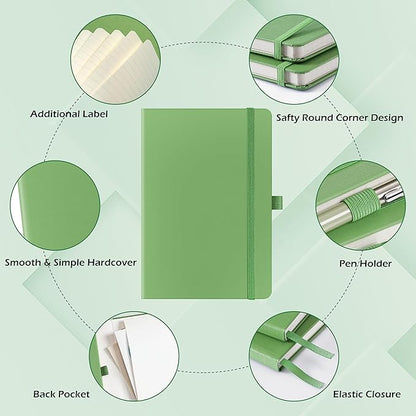 Additional Label

Safty Round Corner Design

Smooth & Simple Hardcover

Pen Holder

Back Pocket

Elastic Closure