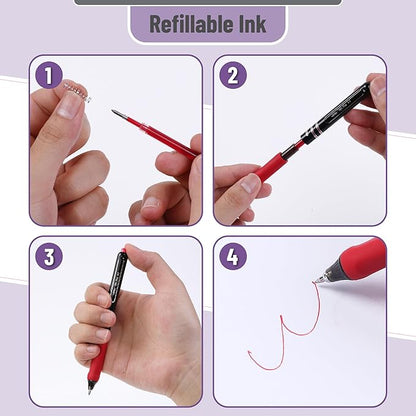 Refillable Ink

1

2

3

4