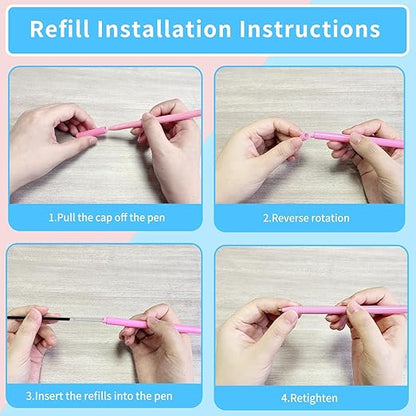 Refill Installation Instructions

1.Pull the cap off the pen

2.Reverse rotation

3.Insert the refills into the pen

4.Retighten