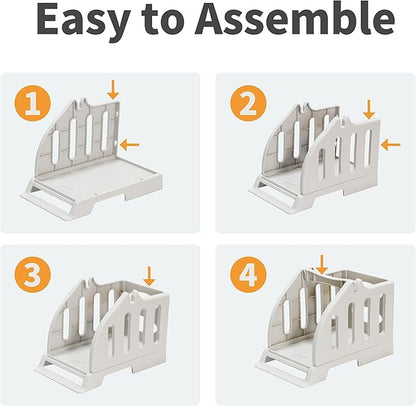 Easy to Assemble

1

2

3

4