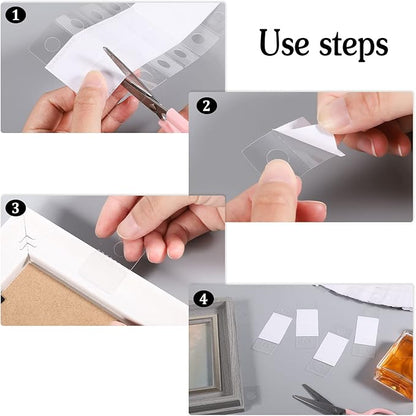 1

Use steps

2

3

4