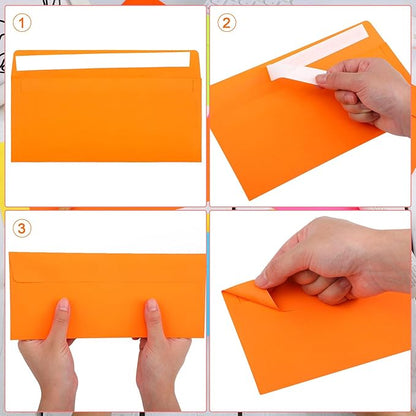 1

2

3