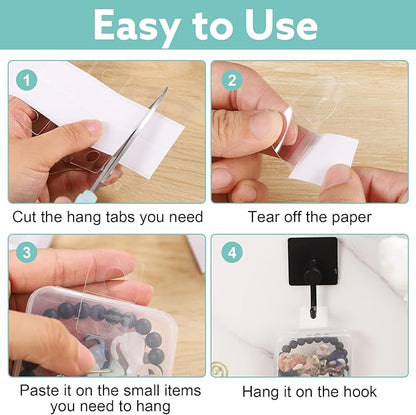 Easy to Use

1

Cut the hang tabs you need

2

Tear off the paper

3

Paste it on the small items you need to hang

4

Hang it on the hook