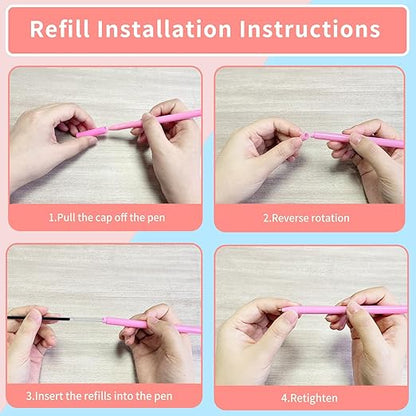 Refill Installation Instructions

1.Pull the cap off the pen

2.Reverse rotation

3.Insert the refills into the pen

4.Retighten