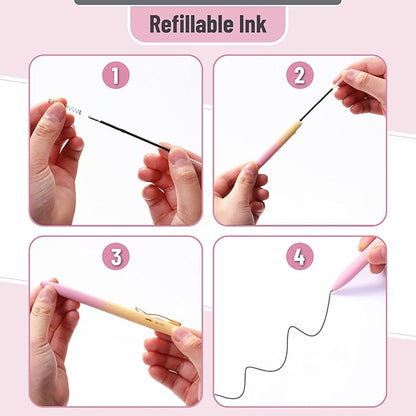 Refillable Ink

1

2

3

4