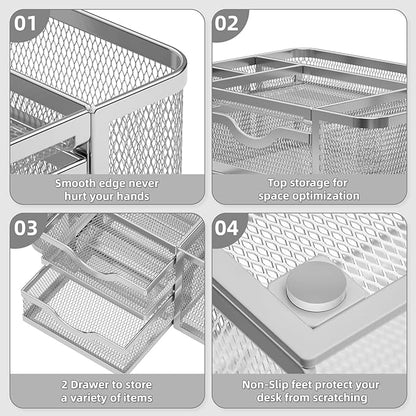 01

Smooth edge never hurt your hands

02

Top storage for space optimization

03

2 Drawer to store a variety of items

04

Non-Slip feet protect your desk from scratching