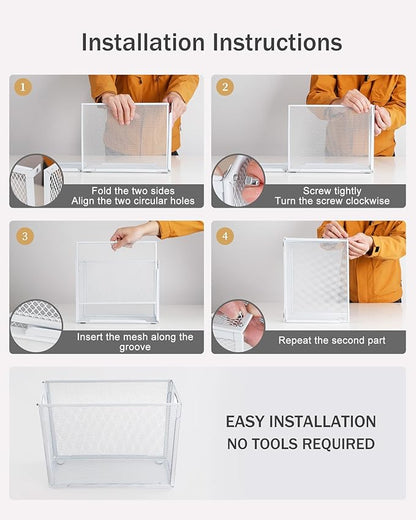 Installation Instructions

1

Fold the two sides
Align the two circular holes

2

Screw tightly
Turn the screw clockwise

3

Insert the mesh along the groove

4

Repeat the second part

EASY INSTALLATION
NO TOOLS REQUIRED