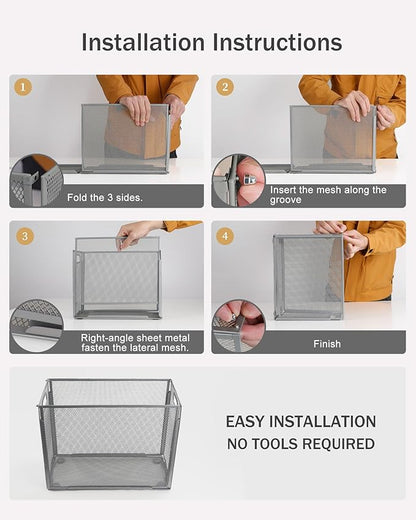 Installation Instructions

1

Fold the 3 sides.

2

Insert the mesh along the groove

3

Right-angle sheet metal fasten the lateral mesh.

4

Finish

EASY INSTALLATION
NO TOOLS REQUIRED