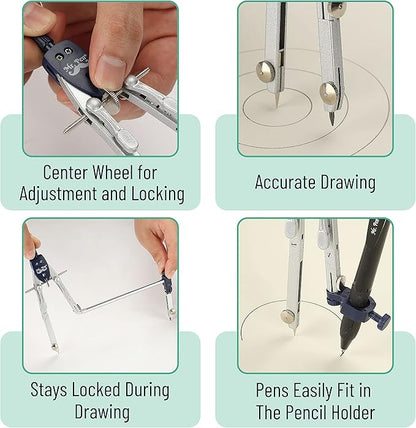 Mr. Pen

Center Wheel for Adjustment and Locking

Accurate Drawing

Stays Locked During Drawing

Mr. Pen

Pens Easily Fit in The Pencil Holder