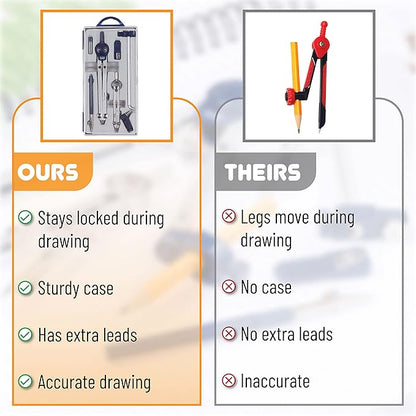 OURS

Stays locked during drawing

Sturdy case

Has extra leads

Accurate drawing

THEIRS

Legs move during drawing

No case

No extra leads

Inaccurate