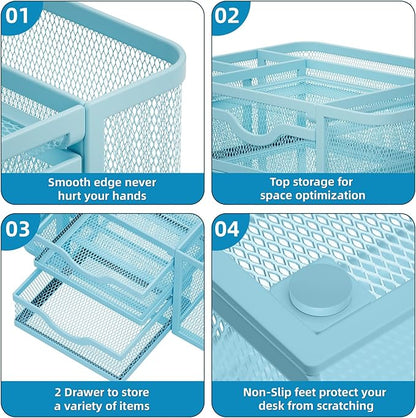 01

Smooth edge never hurt your hands

02

Top storage for space optimization

03

2 Drawer to store a variety of items

04

Non-Slip feet protect your desk from scratching